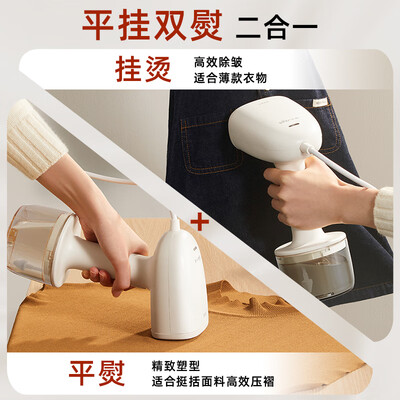 平挂双熨 二合一

挂烫
高效除皱
适合薄款衣物

+

平熨
精致塑型
适合挺括面料高效压褶