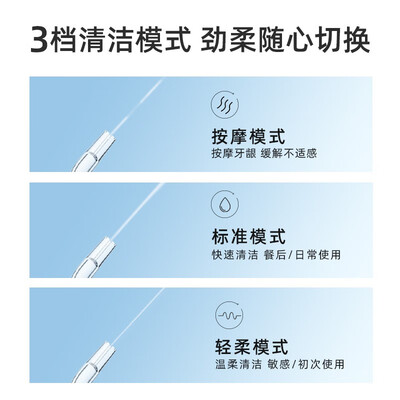 3档清洁模式 劲柔随心切换

按摩模式
按摩牙龈 缓解不适感

标准模式
快速清洁 餐后/日常使用

轻柔模式
温柔清洁 敏感/初次使用