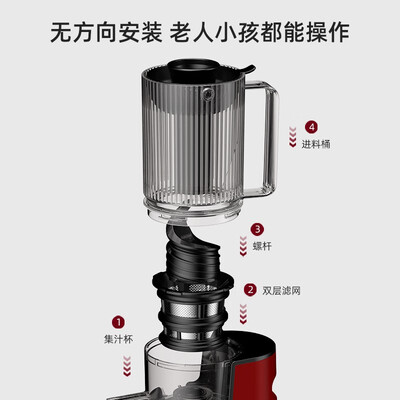 无方向安装 老人小孩都能操作

4
进料桶

3
螺杆

2
双层滤网

1
集汁杯