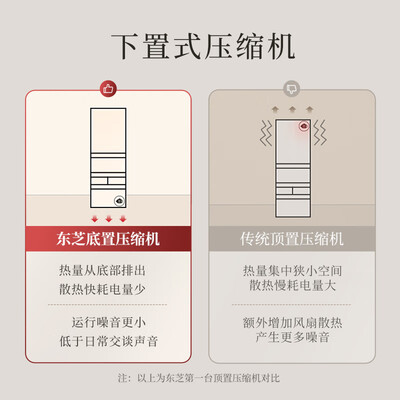 下置式压缩机

东芝底置压缩机

热量从底部排出
散热快耗电量少

运行噪音更小
低于日常交谈声音

传统顶置压缩机

热量集中狭小空间
散热慢耗电量大

额外增加风扇散热
产生更多噪音

注：以上为东芝第一台顶置压缩机对比