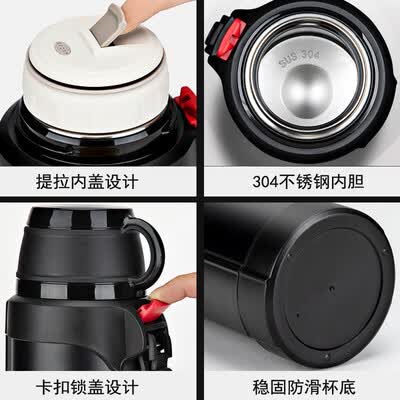 SUS 304

提拉内盖设计

304不锈钢内胆

卡扣锁盖设计

稳固防滑杯底