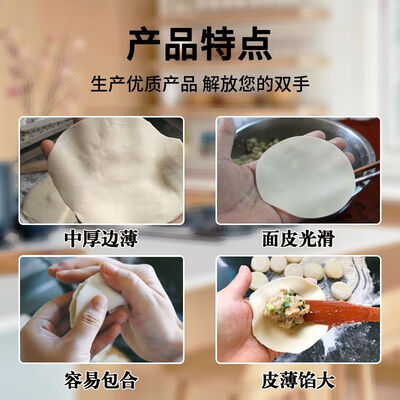 产品特点

生产优质产品 解放您的双手

中厚边薄

面皮光滑

容易包合

皮薄馅大