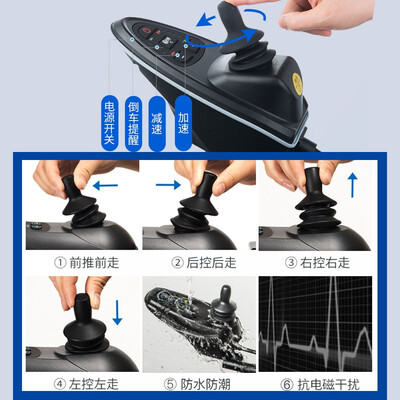 电源开关

倒车提醒

减速

加速

① 前推前走

② 后控后走

③ 右控右走

④ 左控左走

⑤ 防水防潮

⑥ 抗电磁干扰