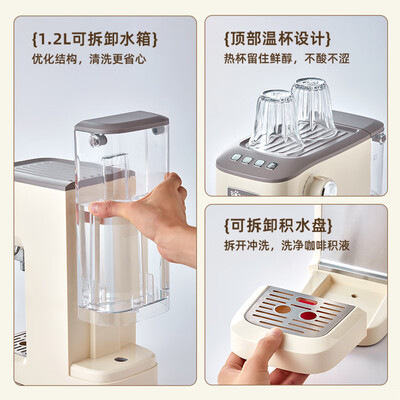 {1.2L可拆卸水箱}
优化结构，清洗更省心

{顶部温杯设计}
热杯留住鲜醇，不酸不涩

{可拆卸积水盘}
拆开冲洗，洗净咖啡积液