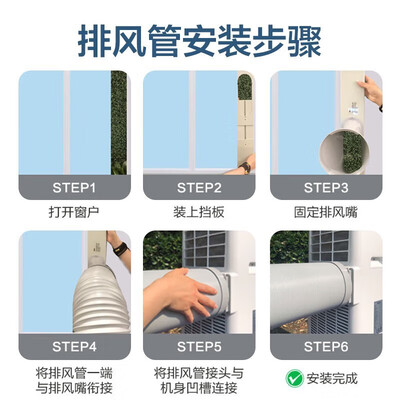 排风管安装步骤

STEP1
打开窗户

STEP2
装上挡板

STEP3
固定排风嘴

STEP4
将排风管一端与排风嘴衔接

STEP5
将排风管接头与机身凹槽连接

STEP6
安装完成