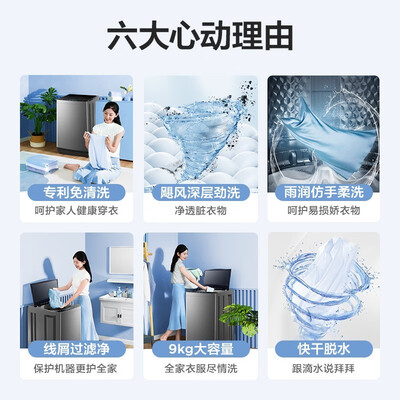 六大心动理由

专利免清洗
呵护家人健康穿衣

飓风深层劲洗
净透脏衣物

雨润仿手柔洗
呵护易损娇衣物

线屑过滤净
保护机器更护全家

9kg大容量
全家衣服尽情洗

快干脱水
跟滴水说拜拜