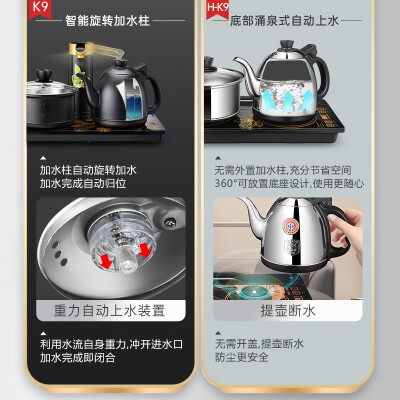 K9

智能旋转加水柱

加水柱自动旋转加水
加水完成自动归位

重力自动上水装置

利用水流自身重力,冲开进水口
加水完成即闭合

H-K9

底部涌泉式自动上水

无需外置加水柱,充分节省空间
360°可放置底座设计,使用更随心

提壶断水

无需开盖,提壶断水
防尘更安全