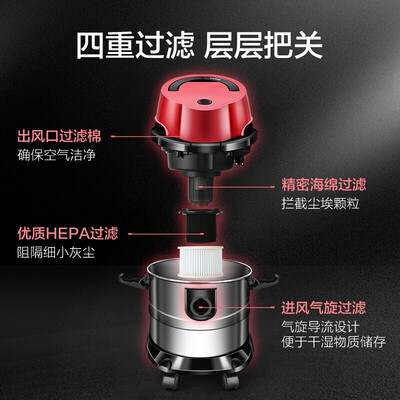 四重过滤 层层把关

出风口过滤棉
确保空气洁净

精密海绵过滤
拦截尘埃颗粒

优质HEPA过滤
阻隔细小灰尘

进风气旋过滤
气旋导流设计
便于干湿物质储存