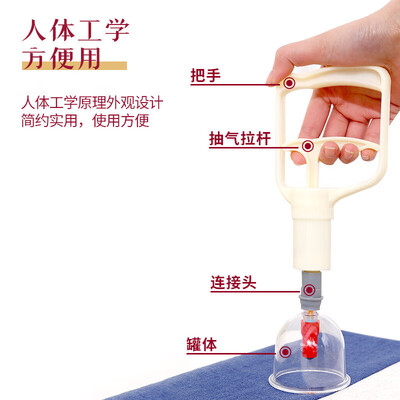 人体工学
方便用

人体工学原理外观设计
简约实用，使用方便

把手

抽气拉杆

连接头

罐体