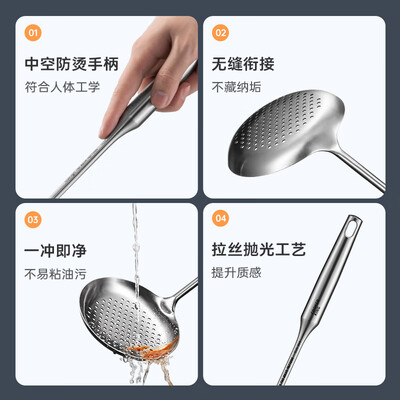 01
中空防烫手柄
符合人体工学

02
无缝衔接
不藏纳垢

03
一冲即净
不易粘油污

04
拉丝抛光工艺
提升质感