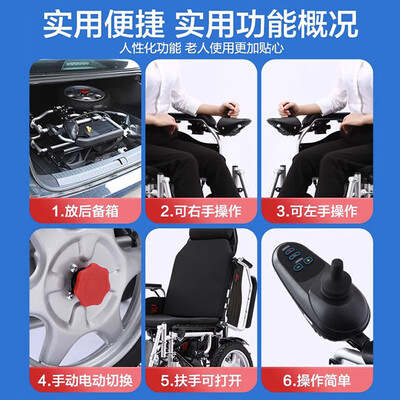 实用便捷 实用功能概况

人性化功能 老人使用更加贴心

1.放后备箱

2.可右手操作

3.可左手操作

4.手动电动切换

5.扶手可打开

6.操作简单