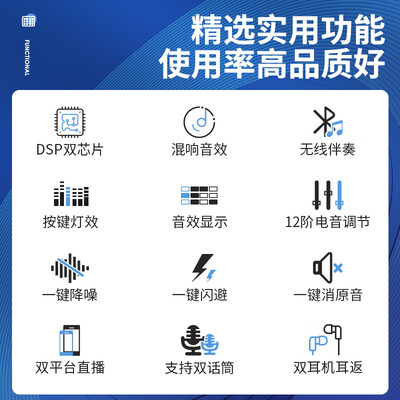 FUNCTIONAL

精选实用功能
使用率高品质好

DSP双芯片
混响音效
无线伴奏
按键灯效
音效显示
12阶电音调节
一键降噪
一键闪避
一键消原音
双平台直播
支持双话筒
双耳机耳返