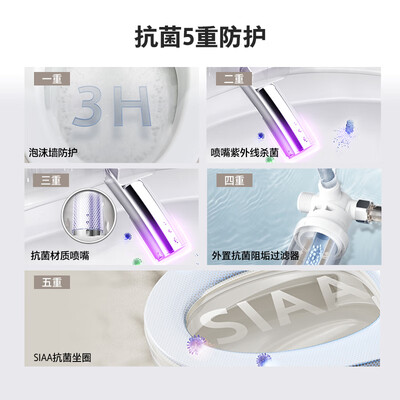 抗菌5重防护

一重
3H
泡沫墙防护

二重
喷嘴紫外线杀菌

三重
抗菌材质喷嘴

四重
外置抗菌阻垢过滤器

五重
SIAA
SIAA抗菌坐圈