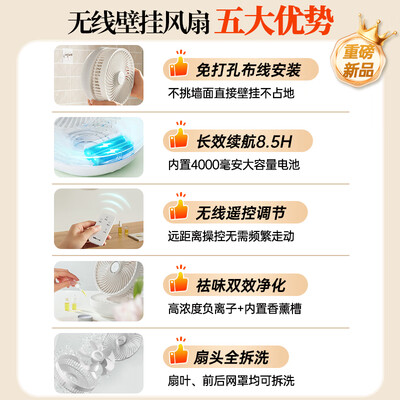 无线壁挂风扇 五大优势

重磅新品

免打孔布线安装
不挑墙面直接壁挂不占地

长效续航8.5H
内置4000毫安大容量电池

无线遥控调节
远距离操控无需频繁走动

祛味双效净化
高浓度负离子+内置香薰槽

扇头全拆洗
扇叶、前后网罩均可拆洗