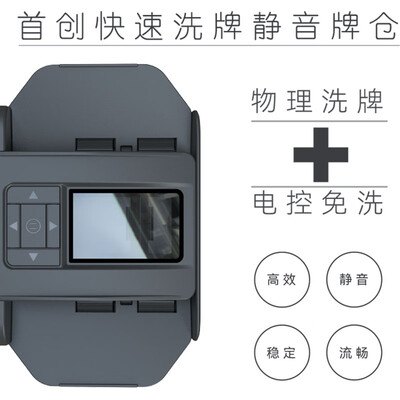 首创快速洗牌静音牌仓

物理洗牌

+

电控免洗

高效

静音

稳定

流畅