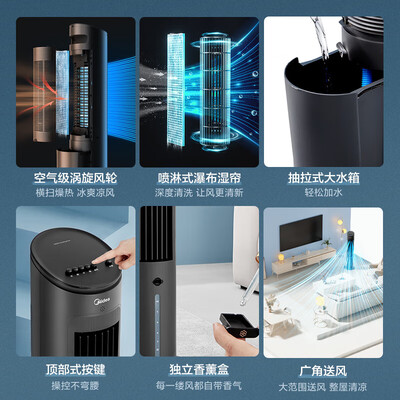 空气级涡旋风轮
横扫燥热 冰爽凉风

喷淋式瀑布湿帘
深度清洗 让风更清新

抽拉式大水箱
轻松加水

Midea

顶部式按键
操控不弯腰

独立香薰盒
每一缕风都自带香气

广角送风
大范围送风 整屋清凉