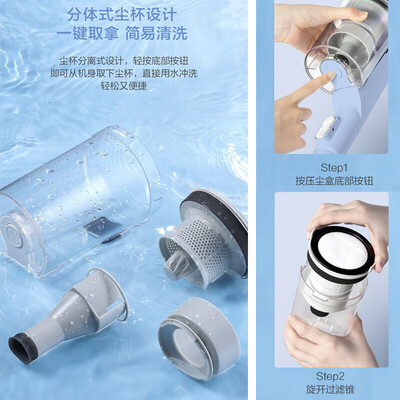 分体式尘杯设计
一键取拿 简易清洗

尘杯分离式设计，轻按底部按钮
即可从机身取下尘杯，直接用水冲洗
轻松又便捷

Step1
按压尘盒底部按钮

Step2
旋开过滤锥