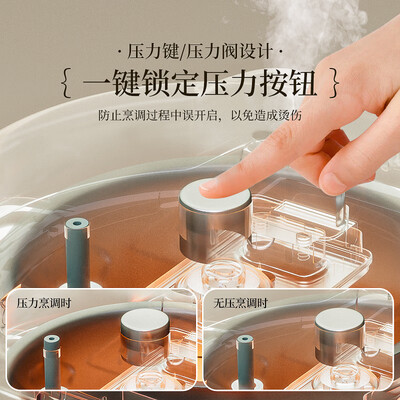 · 压力键/压力阀设计 ·

{ 一键锁定压力按钮 }

防止烹调过程中误开启，以免造成烫伤

压力烹调时

无压烹调时