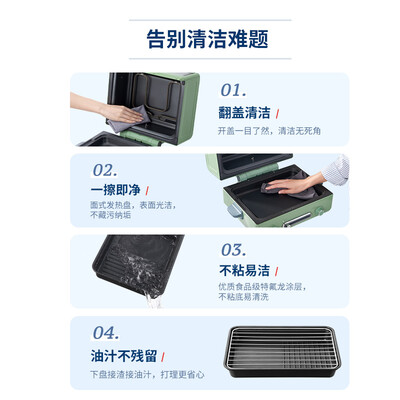 告别清洁难题

01.
翻盖清洁 /
开盖一目了然，清洁无死角

02.
一擦即净 /
面式发热盘，表面光洁，不藏污纳垢

03.
不粘易洁 /
优质食品级特氟龙涂层，不粘底易清洗

04.
油汁不残留 /
下盘接渣接油汁，打理更省心