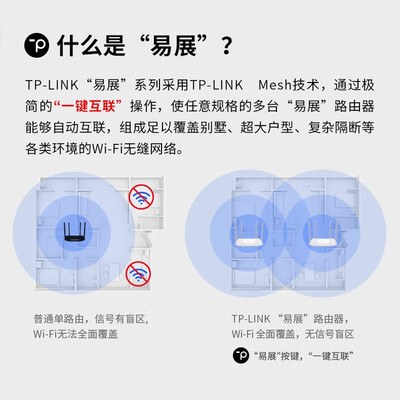 什么是“易展”？

TP-LINK“易展”系列采用TP-LINK Mesh技术，通过极简的“一键互联”操作，使任意规格的多台“易展”路由器能够自动互联，组成足以覆盖别墅、超大户型、复杂隔断等各类环境的Wi-Fi无缝网络。

普通单路由，信号有盲区，
Wi-Fi无法全面覆盖

TP-LINK “易展”路由器，
Wi-Fi 全面覆盖，无信号盲区

“易展”按键，“一键互联”