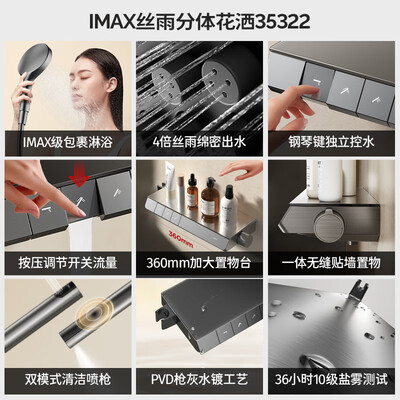 IMAX丝雨分体花洒35322

IMAX级包裹淋浴

4倍丝雨绵密出水

钢琴键独立控水

按压调节开关流量

360mm

360mm加大置物台

一体无缝贴墙置物

双模式清洁喷枪

PVD枪灰水镀工艺

36小时10级盐雾测试