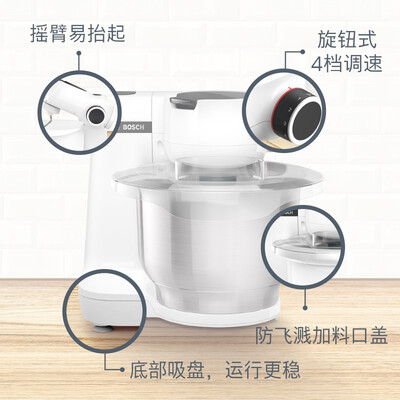 摇臂易抬起

旋钮式
4档调速

BOSCH

防飞溅加料口盖

底部吸盘，运行更稳