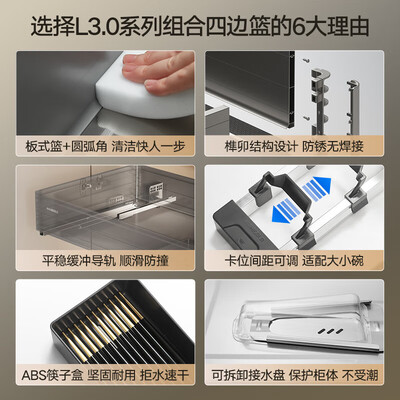 选择L3.0系列组合四边篮的6大理由

板式篮+圆弧角 清洁快人一步

榫卯结构设计 防锈无焊接

平稳缓冲导轨 顺滑防撞

卡位间距可调 适配大小碗

ABS筷子盒 坚固耐用 拒水速干

可拆卸接水盘 保护柜体 不受潮