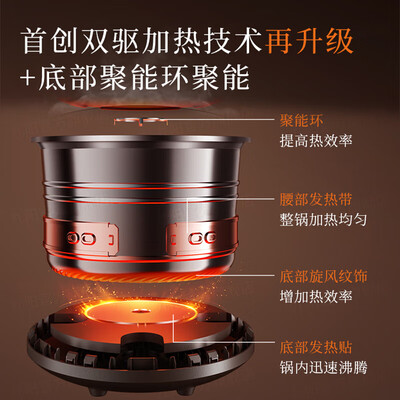 首创双驱加热技术再升级
+底部聚能环聚能

聚能环
提高热效率

腰部发热带
整锅加热均匀

底部旋风纹饰
增加热效率

底部发热贴
锅内迅速沸腾