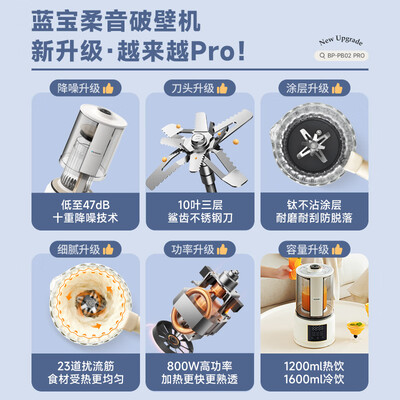 蓝宝柔音破壁机
新升级·越来越Pro!

New Upgrade
BP-PB02 PRO

降噪升级
低至47dB
十重降噪技术

刀头升级
10叶三层
鲨齿不锈钢刀

涂层升级
钛不沾涂层
耐磨耐刮防脱落

细腻升级
23道扰流筋
食材受热更均匀

功率升级
800W高功率
加热更快更熟透

容量升级
1200ml热饮
1600ml冷饮