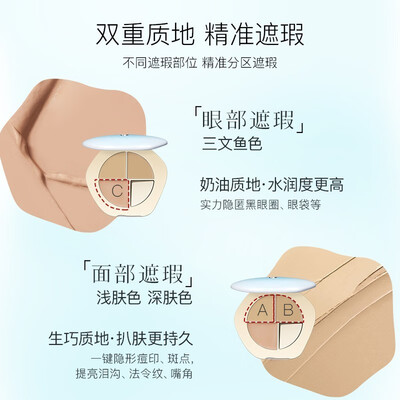 双重质地 精准遮瑕

不同遮瑕部位 精准分区遮瑕

「眼部遮瑕」
三文鱼色

C

奶油质地·水润度更高

实力隐匿黑眼圈、眼袋等

「面部遮瑕」
浅肤色 深肤色

A B

生巧质地·扒肤更持久

一键隐形痘印、斑点、提亮泪沟、法令纹、嘴角