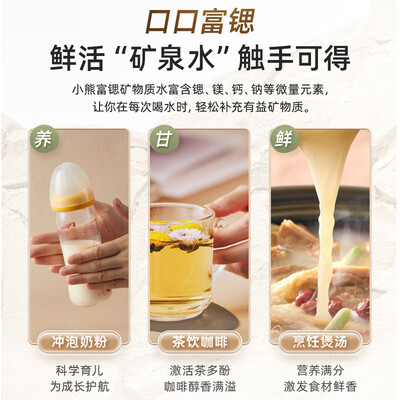 口口富锶

鲜活“矿泉水”触手可得

小熊富锶矿物质水富含锶、镁、钙、钠等微量元素，让你在每次喝水时，轻松补充有益矿物质。

养

冲泡奶粉

科学育儿
为成长护航

甘

茶饮咖啡

激活茶多酚
咖啡醇香满溢

鲜

烹饪煲汤

营养满分
激发食材鲜香