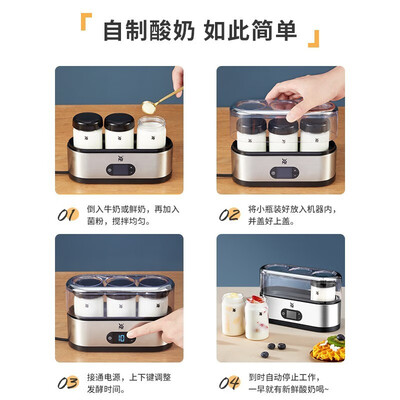 「 自制酸奶 如此简单 」

01 倒入牛奶或鲜奶，再加入菌粉，搅拌均匀。

02 将小瓶装好放入机器内，并盖好上盖。

10

03 接通电源，上下键调整发酵时间。

04 到时自动停止工作，一早就有新鲜酸奶喝~