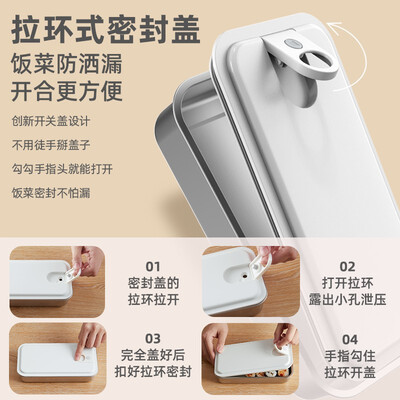 拉环式密封盖
饭菜防洒漏
开合更方便

创新开关盖设计

不用徒手掰盖子

勾勾手指头就能打开

饭菜密封不怕漏

01
密封盖的
拉环拉开

02
打开拉环
露出小孔泄压

03
完全盖好后
扣好拉环密封

04
手指勾住
拉环开盖