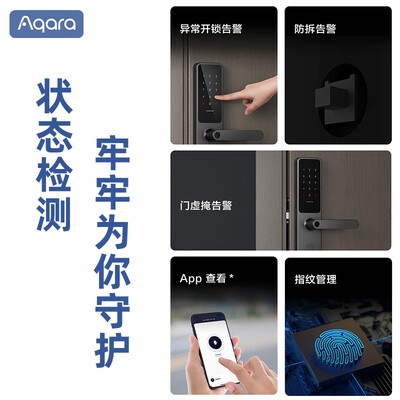 Aqara

状态检测

牢牢为你守护

异常开锁告警

防拆告警

门虚掩告警

App 查看 *

指纹管理