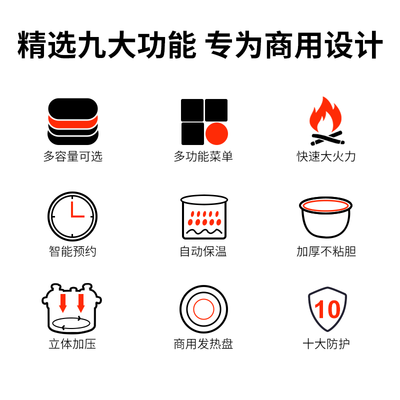 精选九大功能 专为商用设计

多容量可选

多功能菜单

快速大火力

智能预约

自动保温

加厚不粘胆

立体加压

商用发热盘

10

十大防护