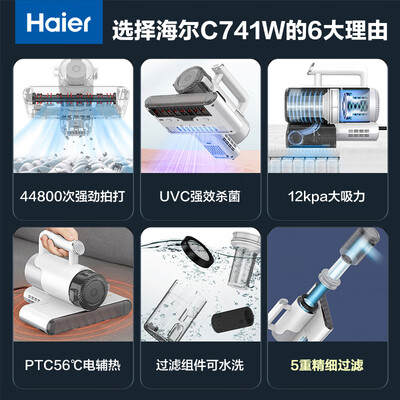 Haier

选择海尔C741W的6大理由

44800次强劲拍打

UVC强效杀菌

12kpa大吸力

PTC56℃电辅热

过滤组件可水洗

5重精细过滤