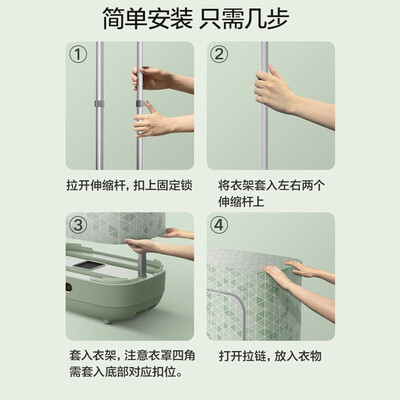 简单安装 只需几步

①

拉开伸缩杆，扣上固定锁

②

将衣架套入左右两个伸缩杆上

③

套入衣架，注意衣罩四角需套入底部对应扣位。

④

打开拉链，放入衣物