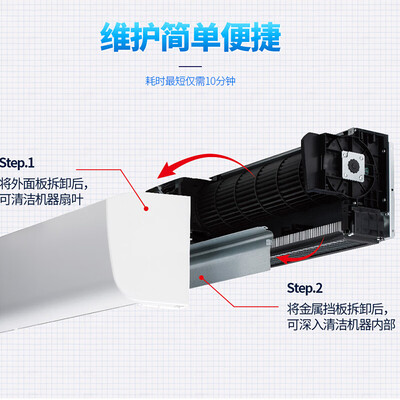 维护简单便捷

耗时最短仅需10分钟

Step.1
将外面板拆卸后，
可清洁机器扇叶

Step.2
将金属挡板拆卸后，
可深入清洁机器内部