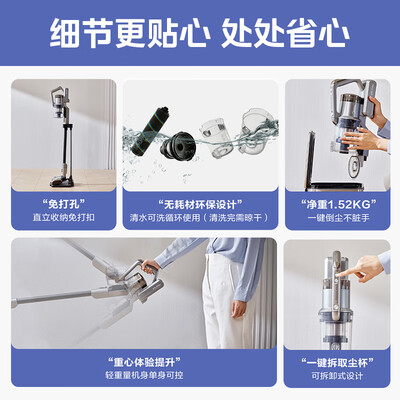 细节更贴心 处处省心

“免打孔”
直立收纳免打扣

“无耗材环保设计”
清水可洗循环使用（清洗完需晾干）

“净重1.52KG”
一键倒尘不脏手

“重心体验提升”
轻重量机身单身可控

“一键拆取尘杯”
可拆卸式设计