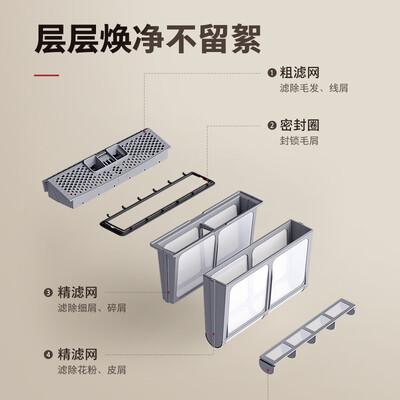 层层焕净不留絮

❶ 粗滤网
滤除毛发、线屑

❷ 密封圈
封锁毛屑

❸ 精滤网
滤除细屑、碎屑

❹ 精滤网
滤除花粉、皮屑