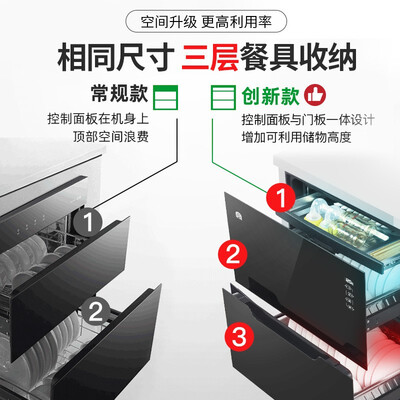 空间升级 更高利用率

相同尺寸 三层餐具收纳

常规款
控制面板在机身上
顶部空间浪费

创新款
控制面板与门板一体设计
增加可利用储物高度

1
2

1
2
3