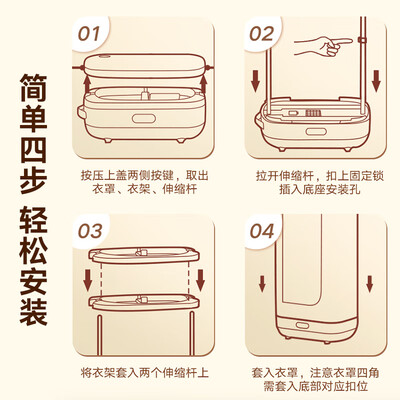 简单四步 轻松安装

01
按压上盖两侧按键，取出衣罩、衣架、伸缩杆

02
拉开伸缩杆，扣上固定锁插入底座安装孔

03
将衣架套入两个伸缩杆上

04
套入衣罩，注意衣罩四角需套入底部对应扣位