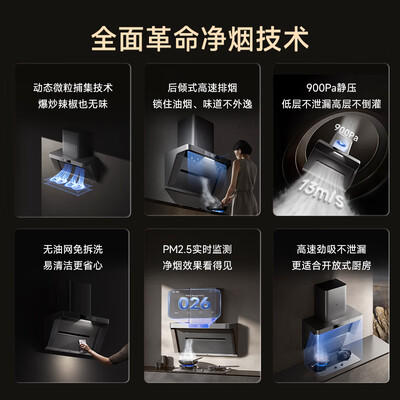 全面革命净烟技术

动态微粒捕集技术
爆炒辣椒也无味

后倾式高速排烟
锁住油烟、味道不外逸

900Pa静压
低层不泄漏高层不倒灌

900Pa

13m/s

无油网免拆洗
易清洁更省心

PM2.5实时监测
净烟效果看得见

026

高速劲吸不泄漏
更适合开放式厨房