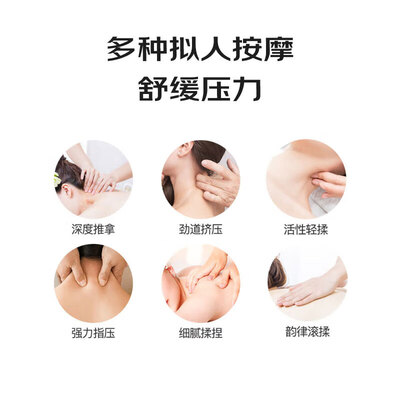 多种拟人按摩
舒缓压力

深度推拿

劲道挤压

活性轻揉

强力指压

细腻揉捏

韵律滚揉