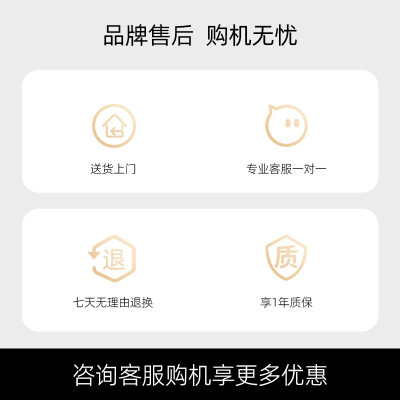 品牌售后 购机无忧

送货上门

专业客服一对一

退

七天无理由退换

质

享1年质保

咨询客服购机享更多优惠