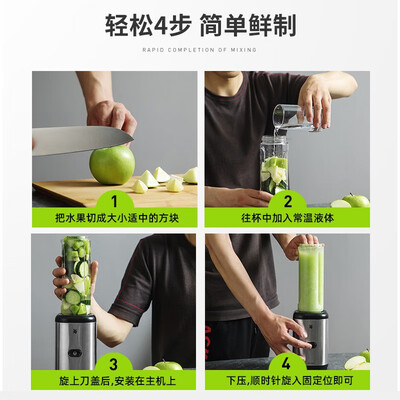 轻松4步 简单鲜制

RAPID COMPLETION OF MIXING

1
把水果切成大小适中的方块

2
往杯中加入常温液体

3
旋上刀盖后,安装在主机上

4
下压,顺时针旋入固定位即可