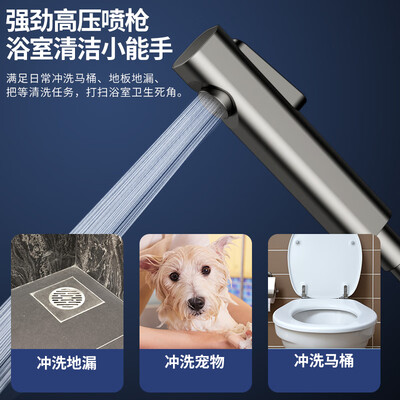 强劲高压喷枪
浴室清洁小能手

满足日常冲洗马桶、地板地漏、把等清洗任务，打扫浴室卫生死角。

冲洗地漏

冲洗宠物

冲洗马桶