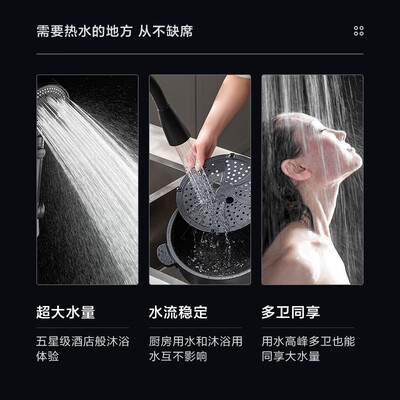 需要热水的地方 从不缺席

超大水量

五星级酒店般沐浴体验

水流稳定

厨房用水和沐浴用水互不影响

多卫同享

用水高峰多卫也能同享大水量