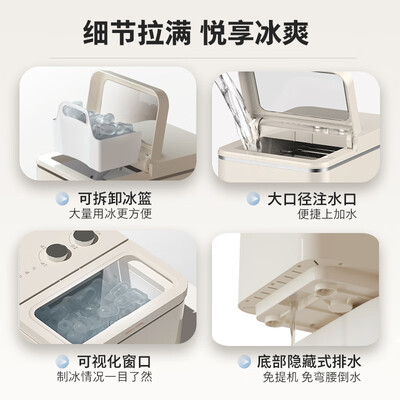 细节拉满 悦享冰爽

可拆卸冰篮
大量用冰更方便

大口径注水口
便捷上加水

可视化窗口
制冰情况一目了然

底部隐藏式排水
免提机 免弯腰倒水