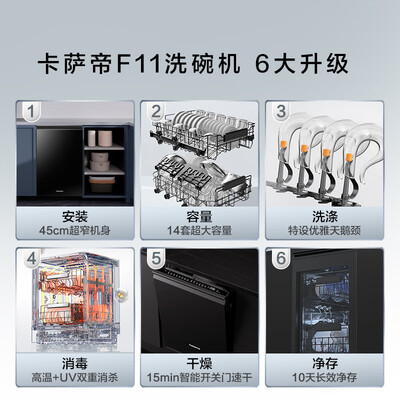 卡萨帝F11洗碗机 6大升级

1
安装
45cm超窄机身

2
容量
14套超大容量

3
洗涤
特设优雅天鹅颈

4
消毒
高温+UV双重消杀

5
干燥
15min智能开关门速干

6
净存
10天长效净存